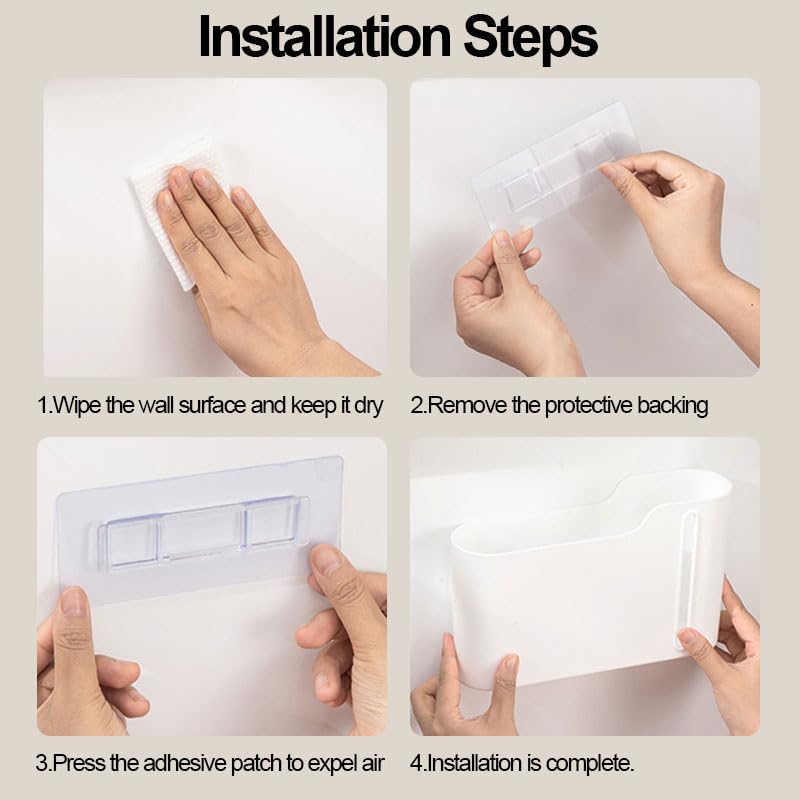 Installation Steps

1.Wipe the wall surface and keep it dry

2.Remove the protective backing

3.Press the adhesive patch to expel air

4.Installation is complete.