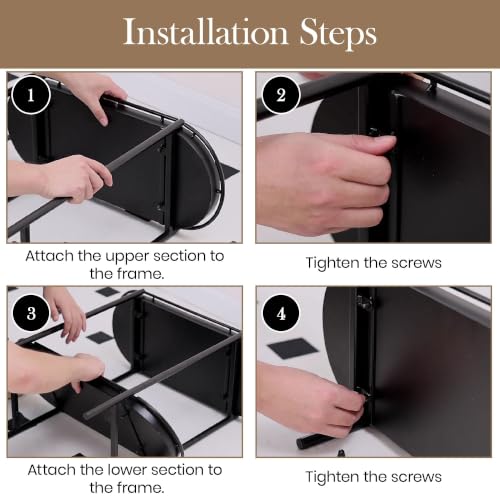 Installation Steps

1

Attach the upper section to the frame.

2

Tighten the screws

3

Attach the lower section to the frame.

4

Tighten the screws