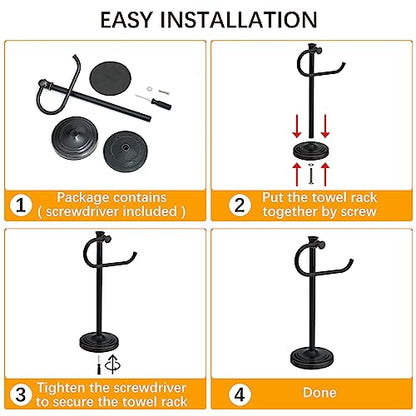 EASY INSTALLATION

1 Package contains ( screwdriver included )

2 Put the towel rack together by screw

3 Tighten the screwdriver to secure the towel rack

4 Done