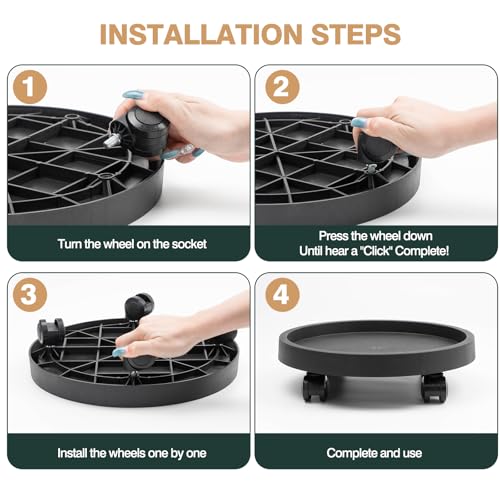 INSTALLATION STEPS

1

Turn the wheel on the socket

2

Press the wheel down
Until hear a "Click" Complete!

3

Install the wheels one by one

4

Complete and use