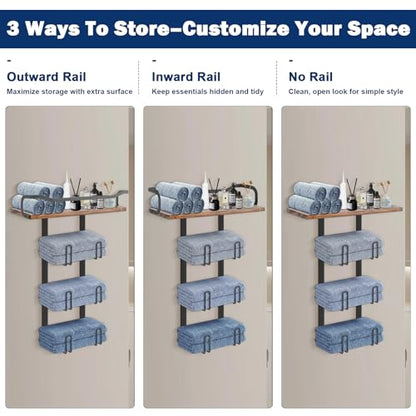 3 Ways To Store–Customize Your Space

-
Outward Rail
Maximize storage with extra surface

-
Inward Rail
Keep essentials hidden and tidy

-
No Rail
Clean, open look for simple style