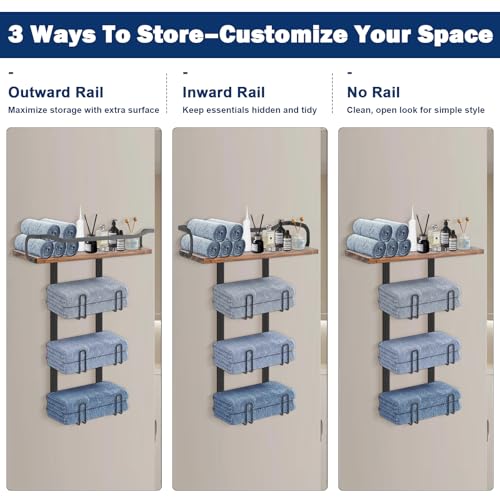 3 Ways To Store–Customize Your Space

-

Outward Rail

Maximize storage with extra surface

-

Inward Rail

Keep essentials hidden and tidy

-

No Rail

Clean, open look for simple style