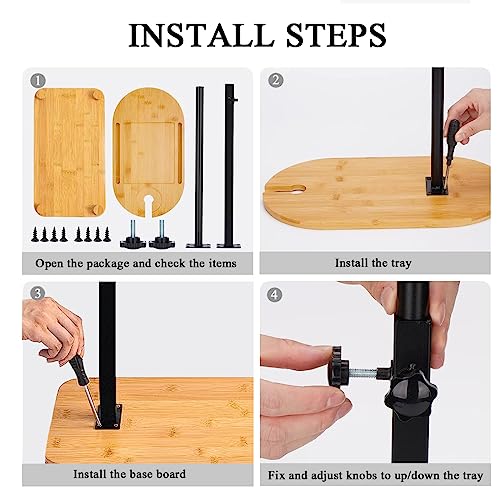 INSTALL STEPS

1

Open the package and check the items

2

Install the tray

3

Install the base board

4

Fix and adjust knobs to up/down the tray