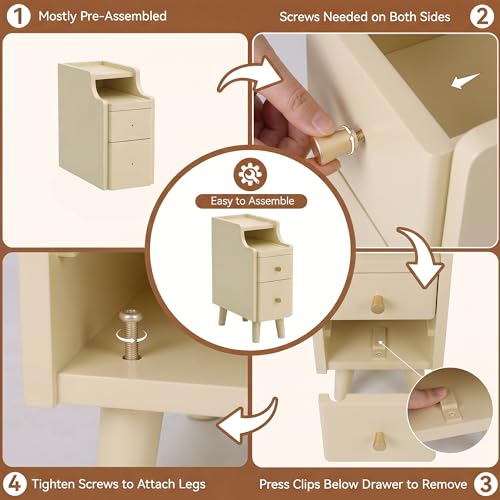 1 Mostly Pre-Assembled

Screws Needed on Both Sides 2

Easy to Assemble

4 Tighten Screws to Attach Legs

Press Clips Below Drawer to Remove 3