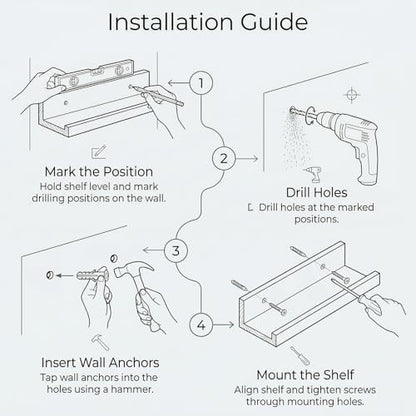 Installation Guide

1

Mark the Position
Hold shelf level and mark drilling positions on the wall.

2

Drill Holes
Drill holes at the marked positions.

3

Insert Wall Anchors
Tap wall anchors into the holes using a hammer.

4

Mount the Shelf
Align shelf and tighten screws through mounting holes.