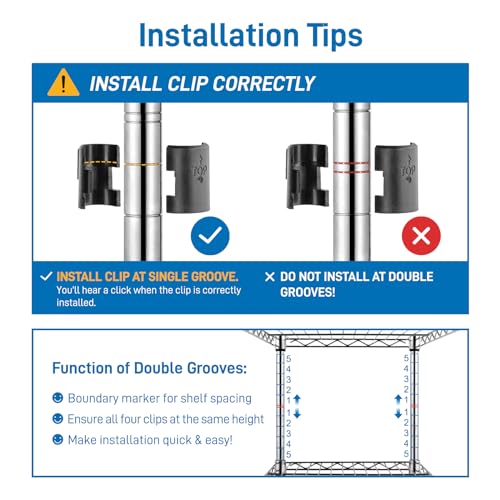 Installation Tips

INSTALL CLIP CORRECTLY

TOP

TOP

✓ INSTALL CLIP AT SINGLE GROOVE.
You'll hear a click when the clip is correctly installed.

✕ DO NOT INSTALL AT DOUBLE GROOVES!

Function of Double Grooves:

Boundary marker for shelf spacing

Ensure all four clips at the same height

Make installation quick & easy!

5
4
3
2
1
1
2
3
4
5

5
4
3
2
1
1
2
3
4
5