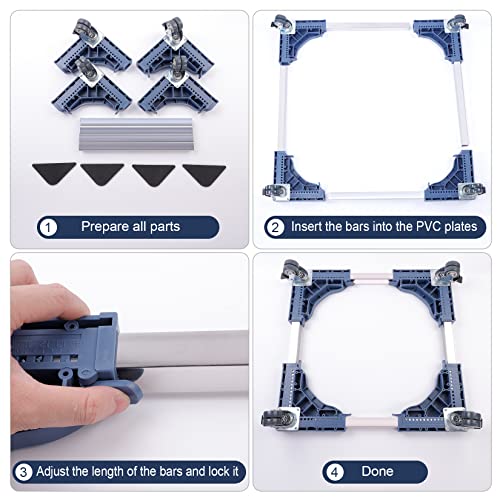 1 Prepare all parts

2 Insert the bars into the PVC plates

3 Adjust the length of the bars and lock it

4 Done