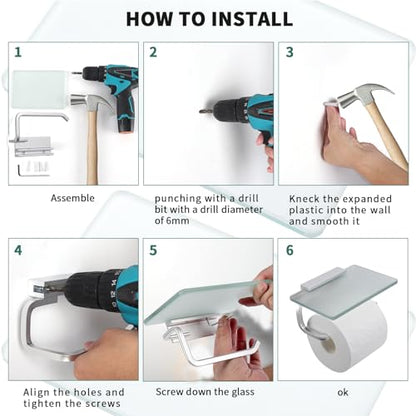 HOW TO INSTALL

1

Assemble

2

punching with a drill bit with a drill diameter of 6mm

3

Kneck the expanded plastic into the wall and smooth it

4

Align the holes and tighten the screws

5

Screw down the glass

6

ok