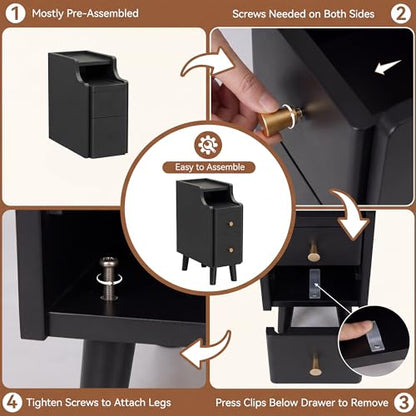 1 Mostly Pre-Assembled

Screws Needed on Both Sides 2

Easy to Assemble

4 Tighten Screws to Attach Legs

Press Clips Below Drawer to Remove 3