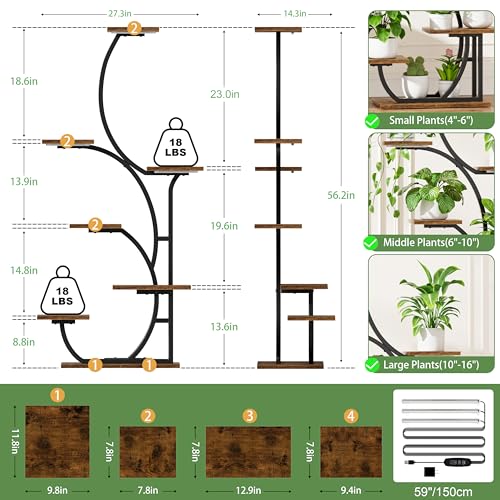 27.3in

14.3in

2

18.6in

23.0in

2

18
LBS

13.9in

56.2in

2

19.6in

14.8in

18
LBS

13.6in

8.8in

1 1

Small Plants(4"-6")

Middle Plants(6"-10")

Large Plants(10"-16")

1

11.8in

9.8in

2

7.8in

7.8in

3

7.8in

12.9in

4

7.8in

9.4in

59"/150cm