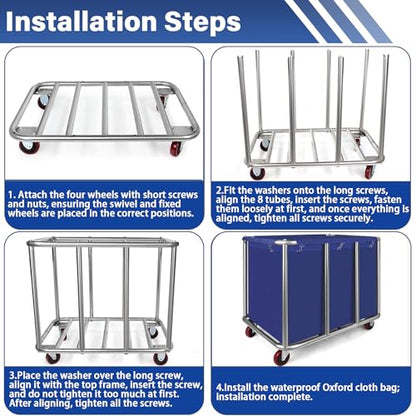 Installation Steps

1. Attach the four wheels with short screws and nuts, ensuring the swivel and fixed wheels are placed in the correct positions.

2.Fit the washers onto the long screws, align the 8 tubes, insert the screws, fasten them loosely at first, and once everything is aligned, tighten all screws securely.

3.Place the washer over the long screw, align it with the top frame, insert the screw, and do not tighten it too much at first. After aligning, tighten all the screws.

4.Install the waterproof Oxford cloth bag; installation complete.