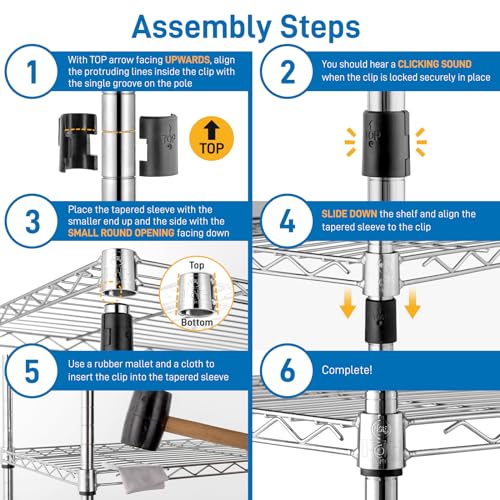 Assembly Steps

1

With TOP arrow facing UPWARDS, align the protruding lines inside the clip with the single groove on the pole

TOP

TOP

2

You should hear a CLICKING SOUND when the clip is locked securely in place

TOP

3

Place the tapered sleeve with the smaller end up and the side with the SMALL ROUND OPENING facing down

Top

Bottom

4

SLIDE DOWN the shelf and align the tapered sleeve to the clip

5

Use a rubber mallet and a cloth to insert the clip into the tapered sleeve

6

Complete!