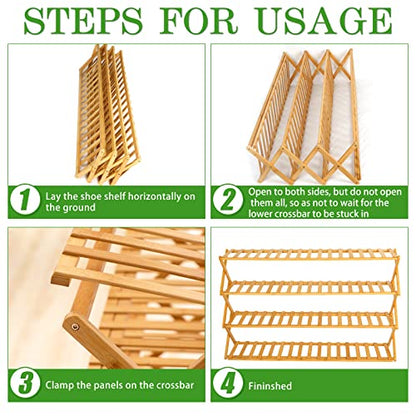 STEPS FOR USAGE

1 Lay the shoe shelf horizontally on the ground

2 Open to both sides, but do not open them all, so as not to wait for the lower crossbar to be stuck in

3 Clamp the panels on the crossbar

4 Fininshed