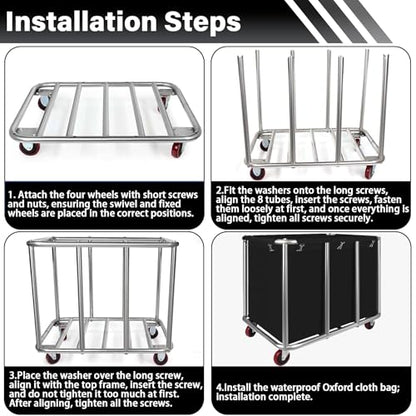 Installation Steps

1. Attach the four wheels with short screws and nuts, ensuring the swivel and fixed wheels are placed in the correct positions.

2.Fit the washers onto the long screws, align the 8 tubes, insert the screws, fasten them loosely at first, and once everything is aligned, tighten all screws securely.

3.Place the washer over the long screw, align it with the top frame, insert the screw, and do not tighten it too much at first. After aligning, tighten all the screws.

4.Install the waterproof Oxford cloth bag; installation complete.