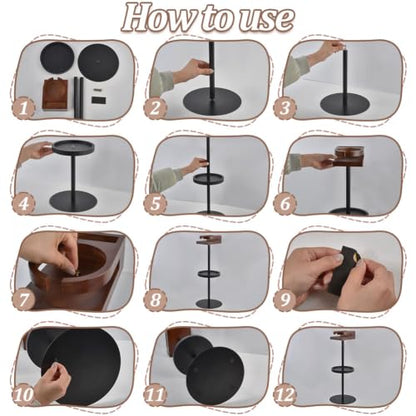 How to use

1

2

3

4

5

6

7

8

9

10

11

12