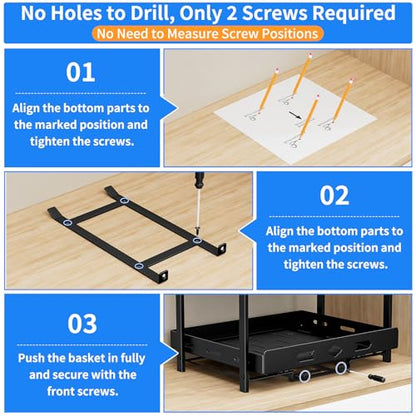 No Holes to Drill, Only 2 Screws Required

No Need to Measure Screw Positions

01

Align the bottom parts to the marked position and tighten the screws.

02

Align the bottom parts to the marked position and tighten the screws.

03

Push the basket in fully and secure with the front screws.