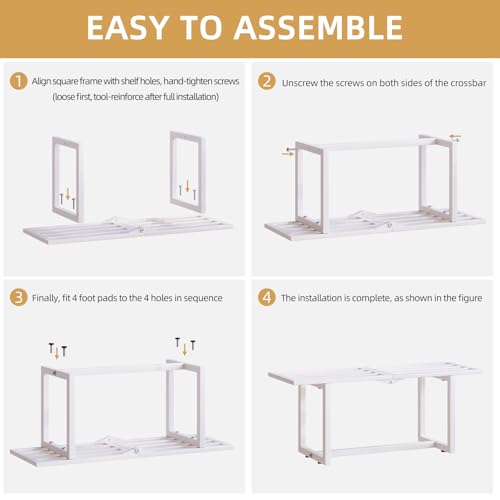 EASY TO ASSEMBLE

1 Align square frame with shelf holes, hand-tighten screws (loose first, tool-reinforce after full installation)

2 Unscrew the screws on both sides of the crossbar

3 Finally, fit 4 foot pads to the 4 holes in sequence

4 The installation is complete, as shown in the figure