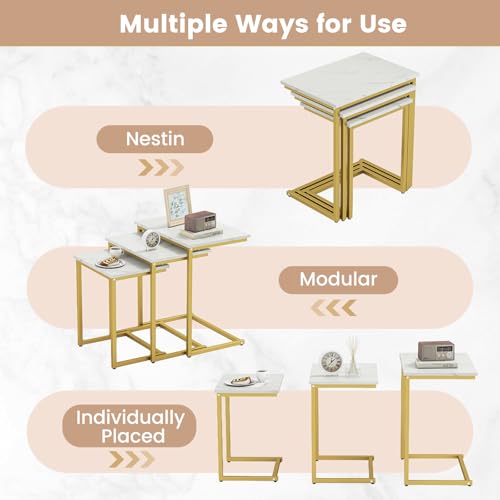 Multiple Ways for Use

Nestin

Modular

Individually Placed