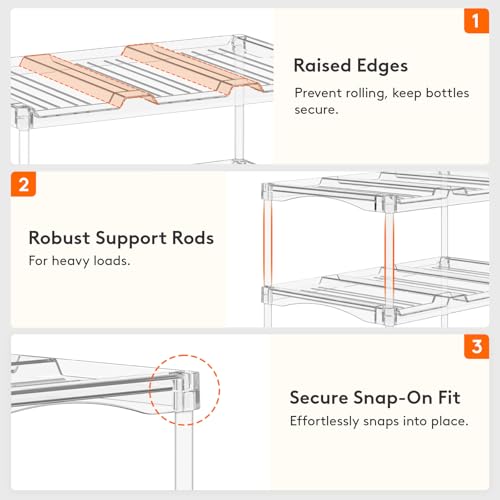 1

Raised Edges

Prevent rolling, keep bottles secure.

2

Robust Support Rods

For heavy loads.

3

Secure Snap-On Fit

Effortlessly snaps into place.