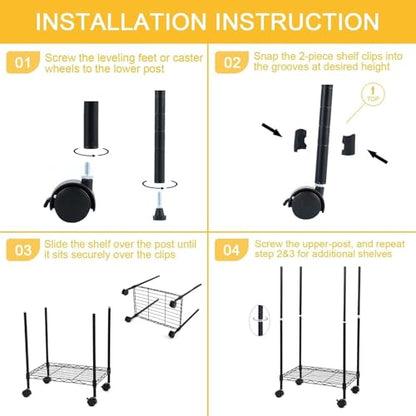 INSTALLATION INSTRUCTION

01 Screw the leveling feet or caster wheels to the lower post

02 Snap the 2-piece shelf clips into the grooves at desired height

TOP

03 Slide the shelf over the post until it sits securely over the clips

04 Screw the upper-post, and repeat step 2&3 for additional shelves