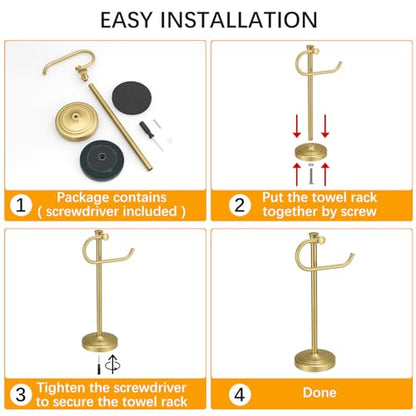 EASY INSTALLATION

1 Package contains ( screwdriver included )

2 Put the towel rack together by screw

3 Tighten the screwdriver to secure the towel rack

4 Done