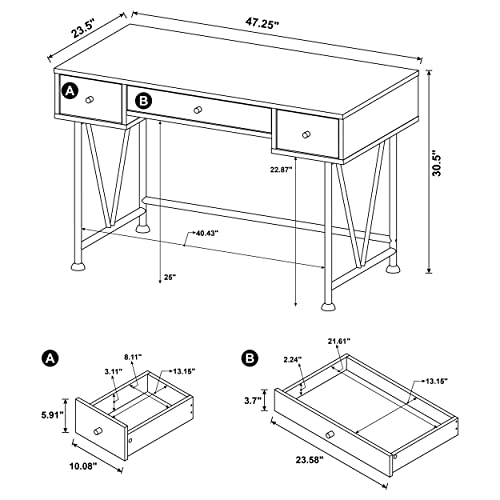 23.5"
47.25"
A
B
30.5"
22.87"
40.43"
25"

A
8.11"
3.11"
13.15"
5.91"
10.08"

B
21.61"
2.24"
13.15"
3.7"
23.58"