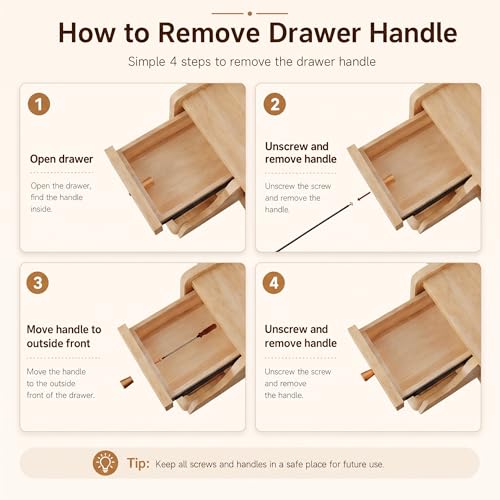 How to Remove Drawer Handle

Simple 4 steps to remove the drawer handle

1

Open drawer

Open the drawer, find the handle inside.

2

Unscrew and remove handle

Unscrew the screw and remove the handle.

3

Move handle to outside front

Move the handle to the outside front of the drawer.

4

Unscrew and remove handle

Unscrew the screw and remove the handle.

Tip: Keep all screws and handles in a safe place for future use.