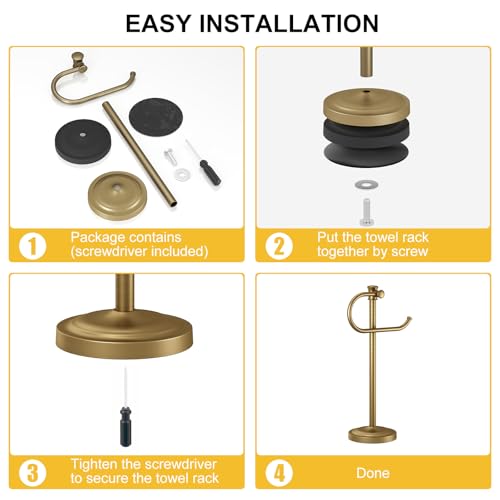 EASY INSTALLATION

1 Package contains (screwdriver included)

2 Put the towel rack together by screw

3 Tighten the screwdriver to secure the towel rack

4 Done