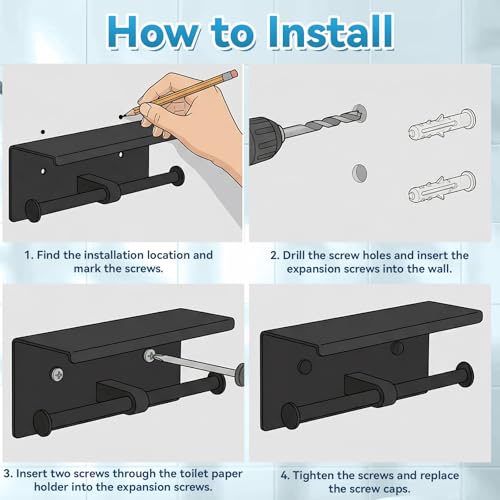 How to Install

1. Find the installation location and mark the screws.

2. Drill the screw holes and insert the expansion screws into the wall.

3. Insert two screws through the toilet paper holder into the expansion screws.

4. Tighten the screws and replace the screw caps.