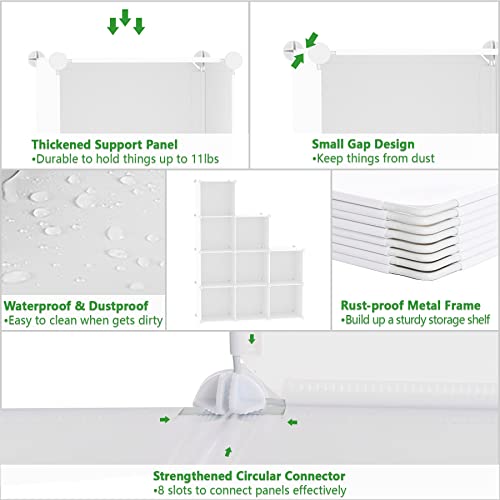 Thickened Support Panel
•Durable to hold things up to 11lbs

Small Gap Design
•Keep things from dust

Waterproof & Dustproof
•Easy to clean when gets dirty

Rust-proof Metal Frame
•Build up a sturdy storage shelf

Strengthened Circular Connector
•8 slots to connect panels effectively