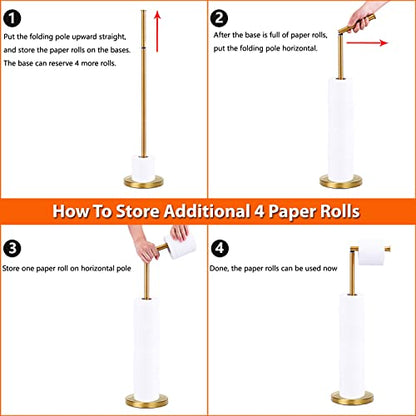 1
Put the folding pole upward straight, and store the paper rolls on the bases. The base can reserve 4 more rolls.

2
After the base is full of paper rolls, put the folding pole horizontal.

How To Store Additional 4 Paper Rolls

3
Store one paper roll on horizontal pole

4
Done, the paper rolls can be used now