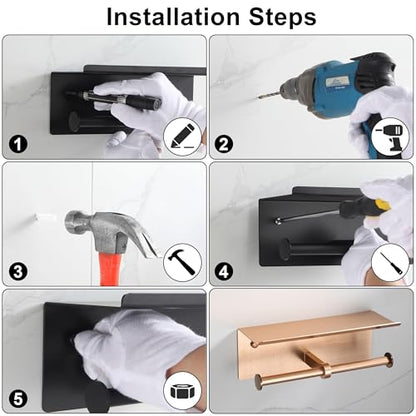 Installation Steps

1

2

3

4

5