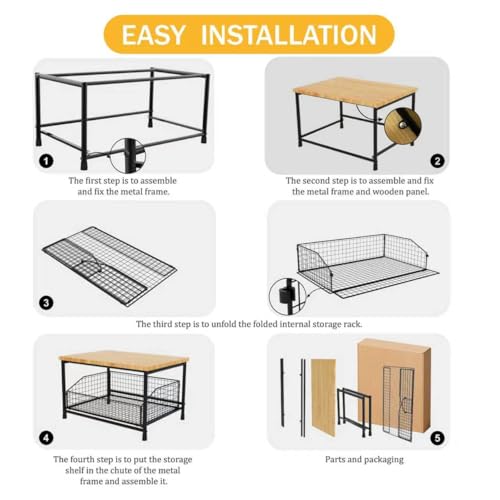 EASY INSTALLATION

1

The first step is to assemble and fix the metal frame.

2

The second step is to assemble and fix the metal frame and wooden panel.

3

The third step is to unfold the folded internal storage rack.

4

The fourth step is to put the storage shelf in the chute of the metal frame and assemble it.

5

Parts and packaging