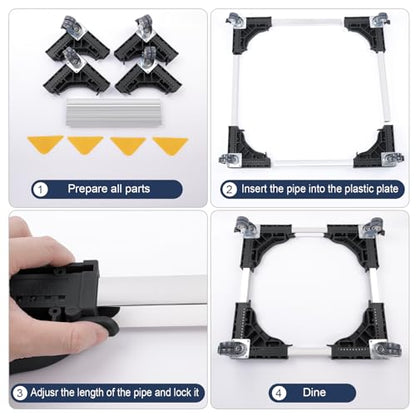 1 Prepare all parts

2 Insert the pipe into the plastic plate

3 Adjusr the length of the pipe and lock it

4 Dine