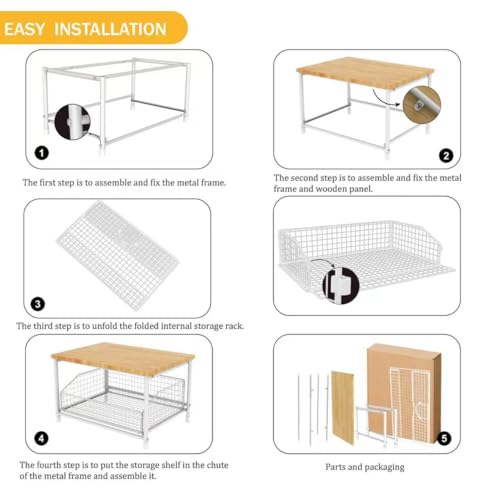 EASY INSTALLATION

1

The first step is to assemble and fix the metal frame.

2

The second step is to assemble and fix the metal frame and wooden panel.

3

The third step is to unfold the folded internal storage rack.

4

The fourth step is to put the storage shelf in the chute of the metal frame and assemble it.

5

Parts and packaging