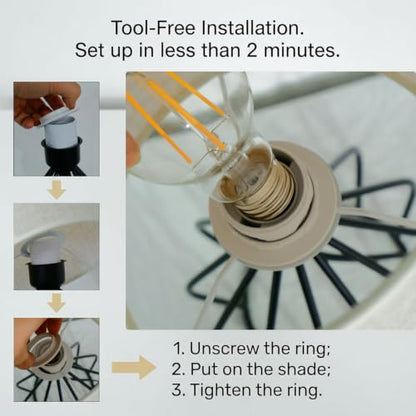 Tool-Free Installation.
Set up in less than 2 minutes.

1. Unscrew the ring;
2. Put on the shade;
3. Tighten the ring.