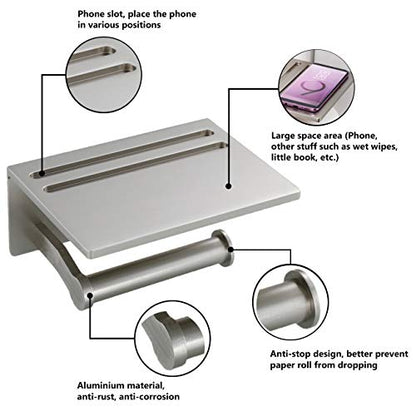 Phone slot, place the phone in various positions

Large space area (Phone, other stuff such as wet wipes, little book, etc.)

Anti-stop design, better prevent paper roll from dropping

Aluminium material, anti-rust, anti-corrosion