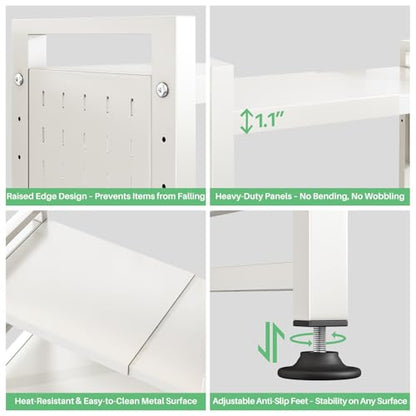 Raised Edge Design - Prevents Items from Falling

1.1"

Heavy-Duty Panels - No Bending, No Wobbling

Heat-Resistant & Easy-to-Clean Metal Surface

Adjustable Anti-Slip Feet - Stability on Any Surface