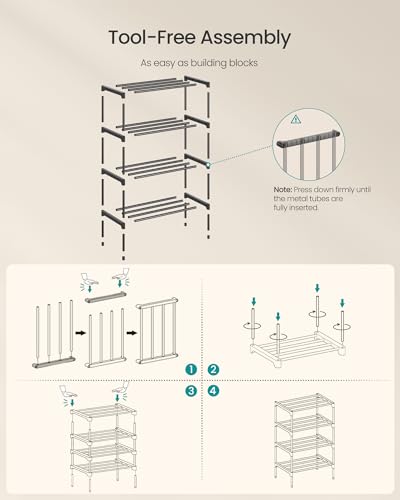 Tool-Free Assembly

As easy as building blocks

Note: Press down firmly until the metal tubes are fully inserted.

1 2

3 4