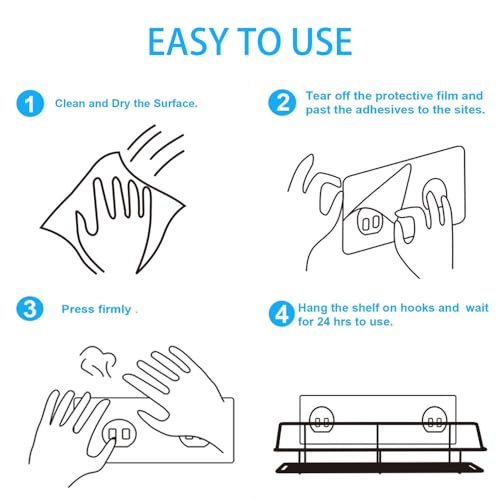 EASY TO USE

1 Clean and Dry the Surface.

2 Tear off the protective film and past the adhesives to the sites.

3 Press firmly .

4 Hang the shelf on hooks and wait for 24 hrs to use.