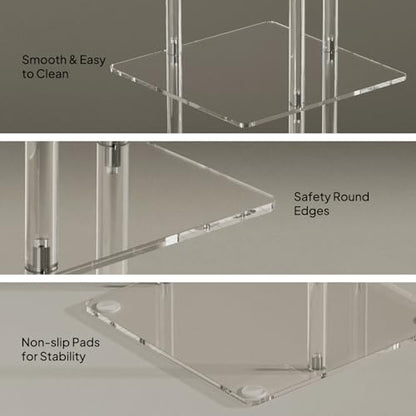 Smooth & Easy to Clean

Safety Round Edges

Non-slip Pads for Stability