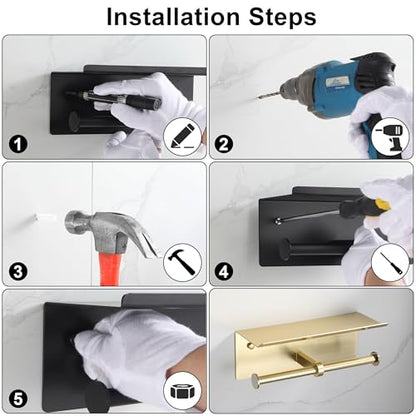 Installation Steps

1

2

3

4

5