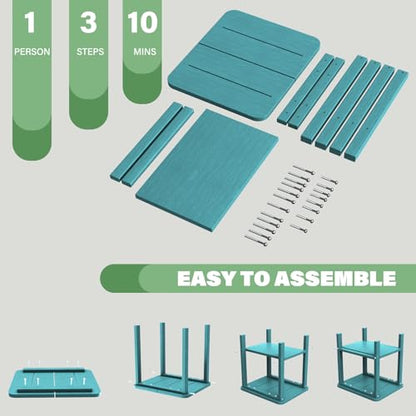 1
PERSON

3
STEPS

10
MINS

EASY TO ASSEMBLE