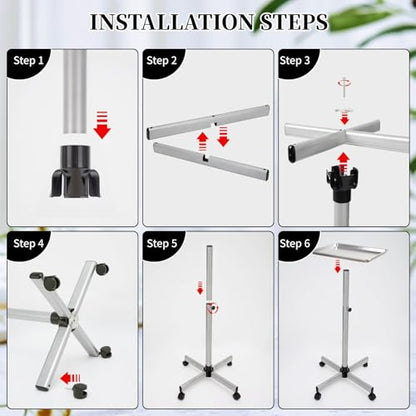 INSTALLATION STEPS

Step 1

Step 2

Step 3

Step 4

Step 5

Step 6