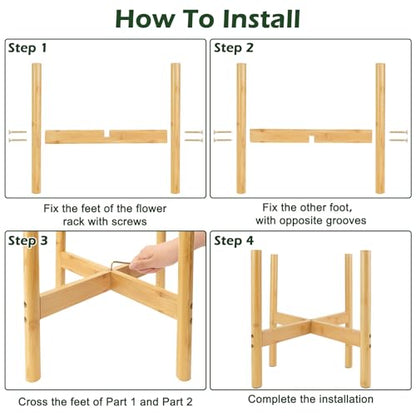 How To Install

Step 1

Fix the feet of the flower rack with screws

Step 2

Fix the other foot, with opposite grooves

Step 3

Cross the feet of Part 1 and Part 2

Step 4

Complete the installation