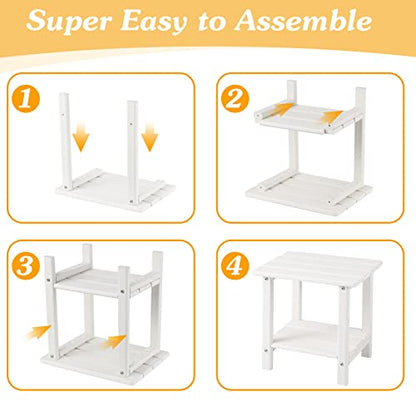 Super Easy to Assemble

1

2

3

4