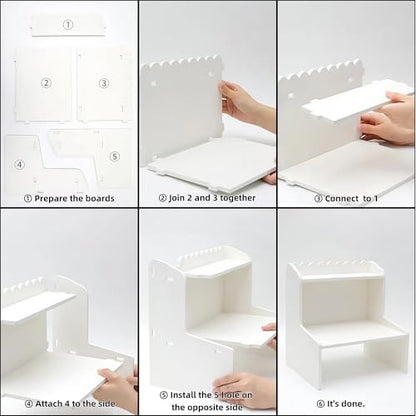 ①

②

③

④

⑤

① Prepare the boards

② Join 2 and 3 together

③ Connect to 1

④ Attach 4 to the side

⑤ Install the 5 hole on the opposite side

⑥ It's done.