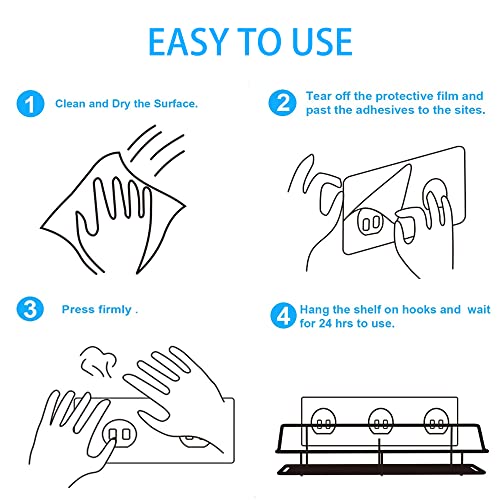 EASY TO USE

1 Clean and Dry the Surface.

2 Tear off the protective film and past the adhesives to the sites.

3 Press firmly .

4 Hang the shelf on hooks and wait for 24 hrs to use.