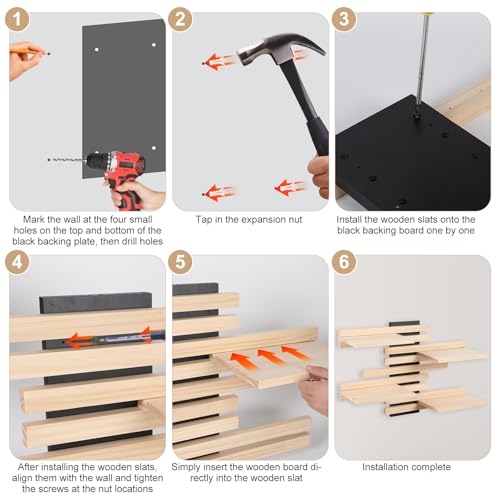 1

Mark the wall at the four small holes on the top and bottom of the black backing plate, then drill holes

2

Tap in the expansion nut

3

Install the wooden slats onto the black backing board one by one

4

After installing the wooden slats, align them with the wall and tighten the screws at the nut locations

5

Simply insert the wooden board directly into the wooden slat

6

Installation complete