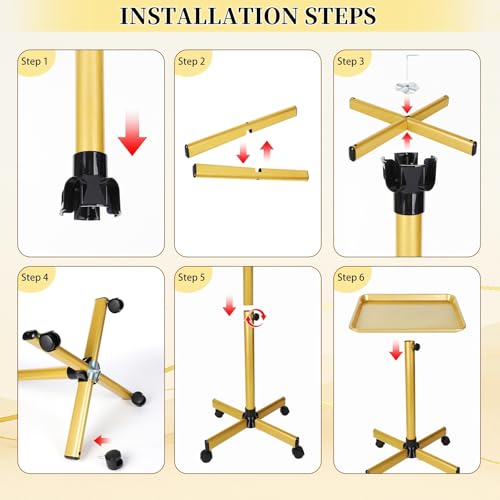 INSTALLATION STEPS

Step 1

Step 2

Step 3

Step 4

Step 5

Step 6